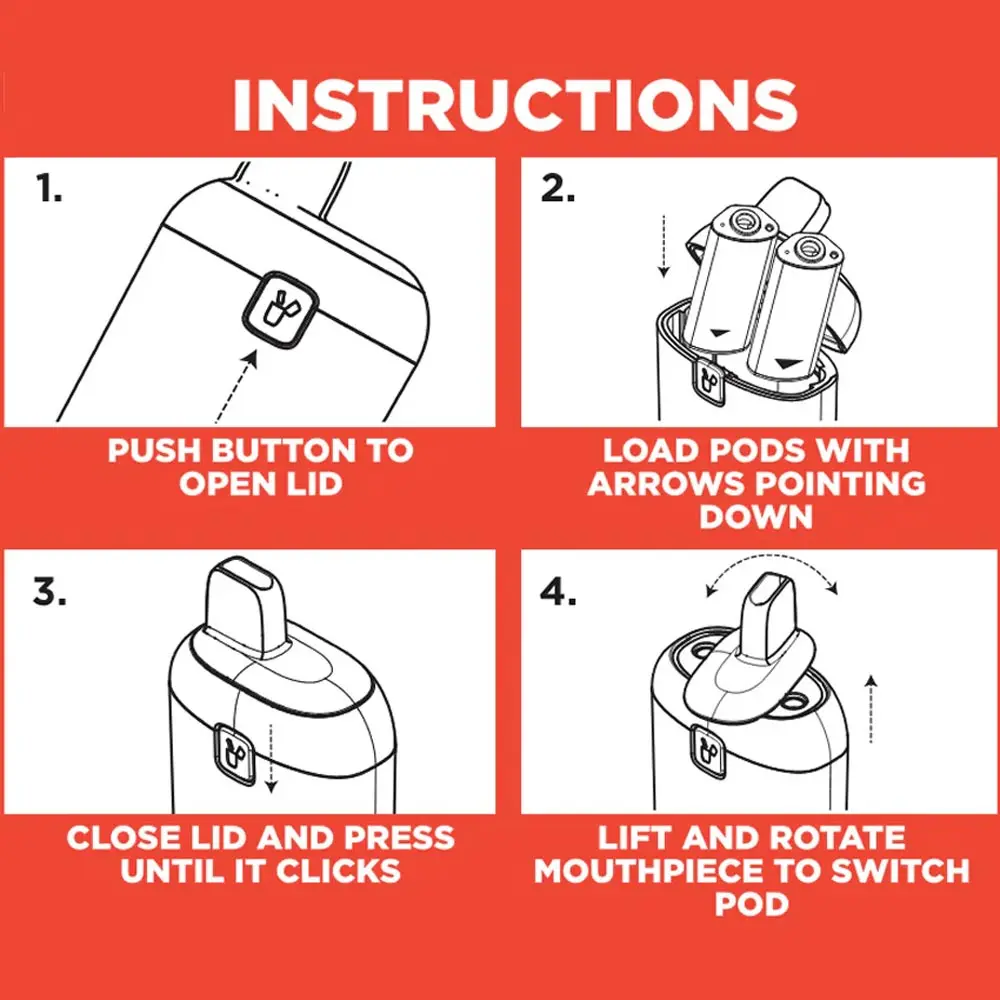 INSTRUCTIONS

1.

PUSH BUTTON TO OPEN LID

2.

LOAD PODS WITH ARROWS POINTING DOWN

3.

CLOSE LID AND PRESS UNTIL IT CLICKS

4.

LIFT AND ROTATE MOUTHPIECE TO SWITCH POD